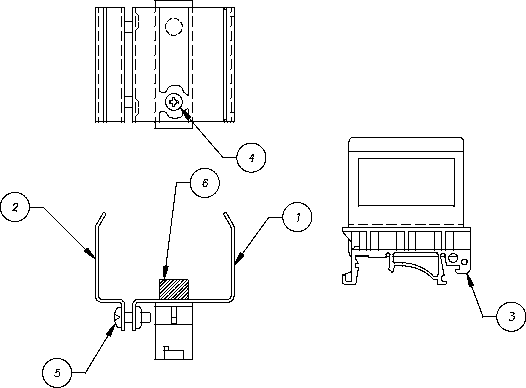 4
6
2
1
3
5